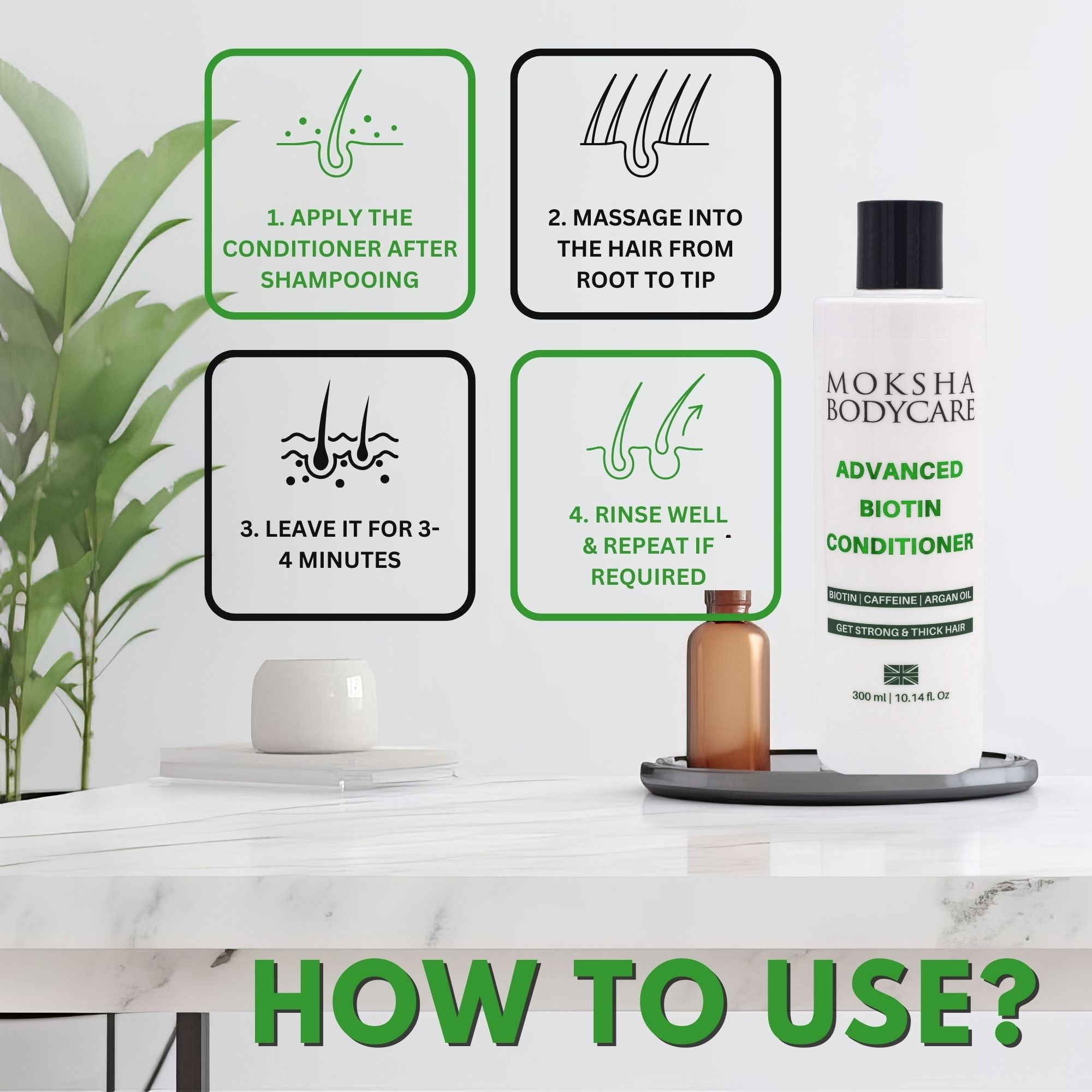 1. APPLY THE CONDITIONER AFTER SHAMPOOING

2. MASSAGE INTO THE HAIR FROM ROOT TO TIP

3. LEAVE IT FOR 3-4 MINUTES

4. RINSE WELL & REPEAT IF REQUIRED

MOKSHA BODYCARE

ADVANCED BIOTIN CONDITIONER

BIOTIN | CAFFEINE | ARGAN OIL

GET STRONG & THICK HAIR

300 ml | 10.14 fl. Oz

HOW TO USE?