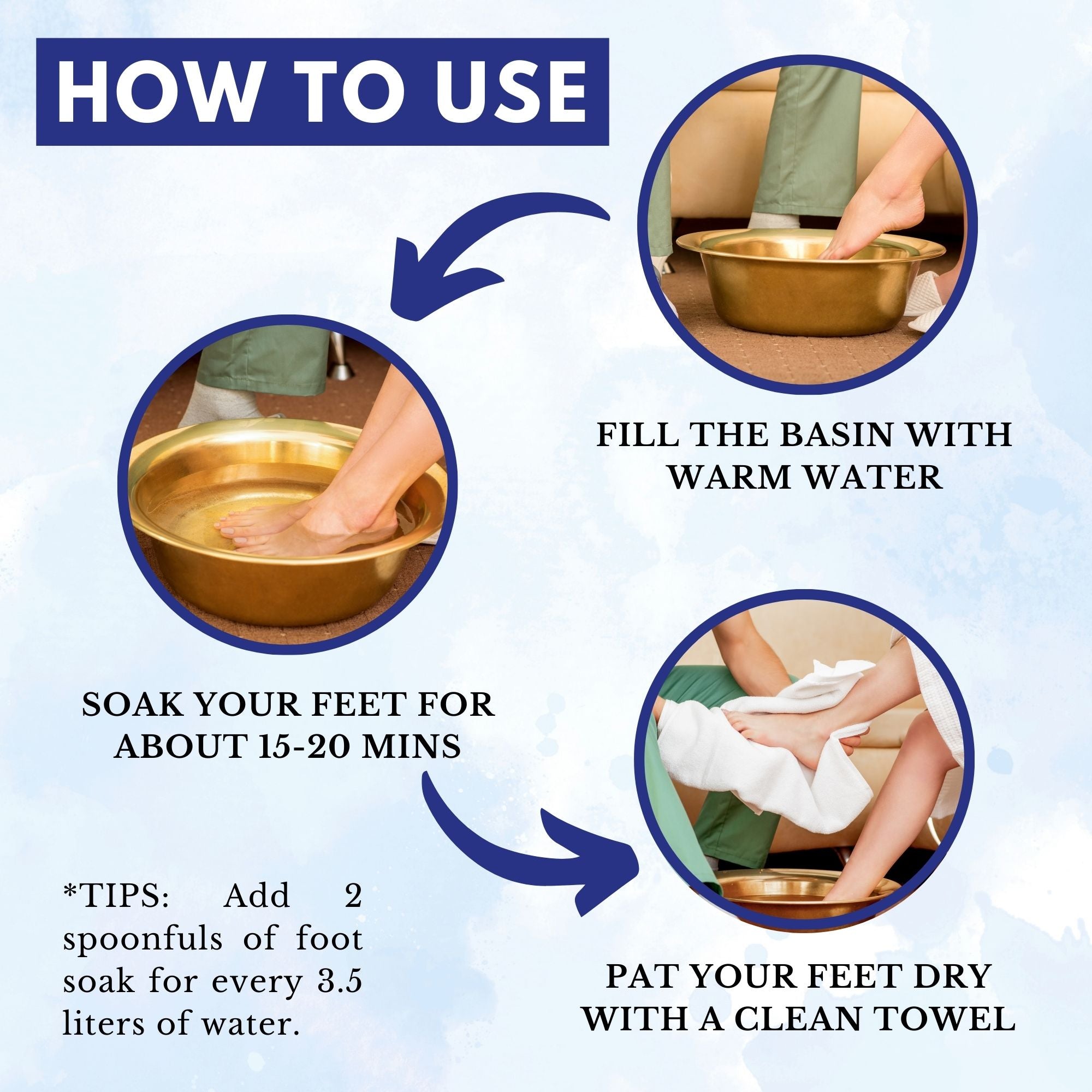 HOW TO USE

FILL THE BASIN WITH WARM WATER

SOAK YOUR FEET FOR ABOUT 15-20 MINS

PAT YOUR FEET DRY WITH A CLEAN TOWEL

*TIPS: Add 2 spoonfuls of foot soak for every 3.5 liters of water.